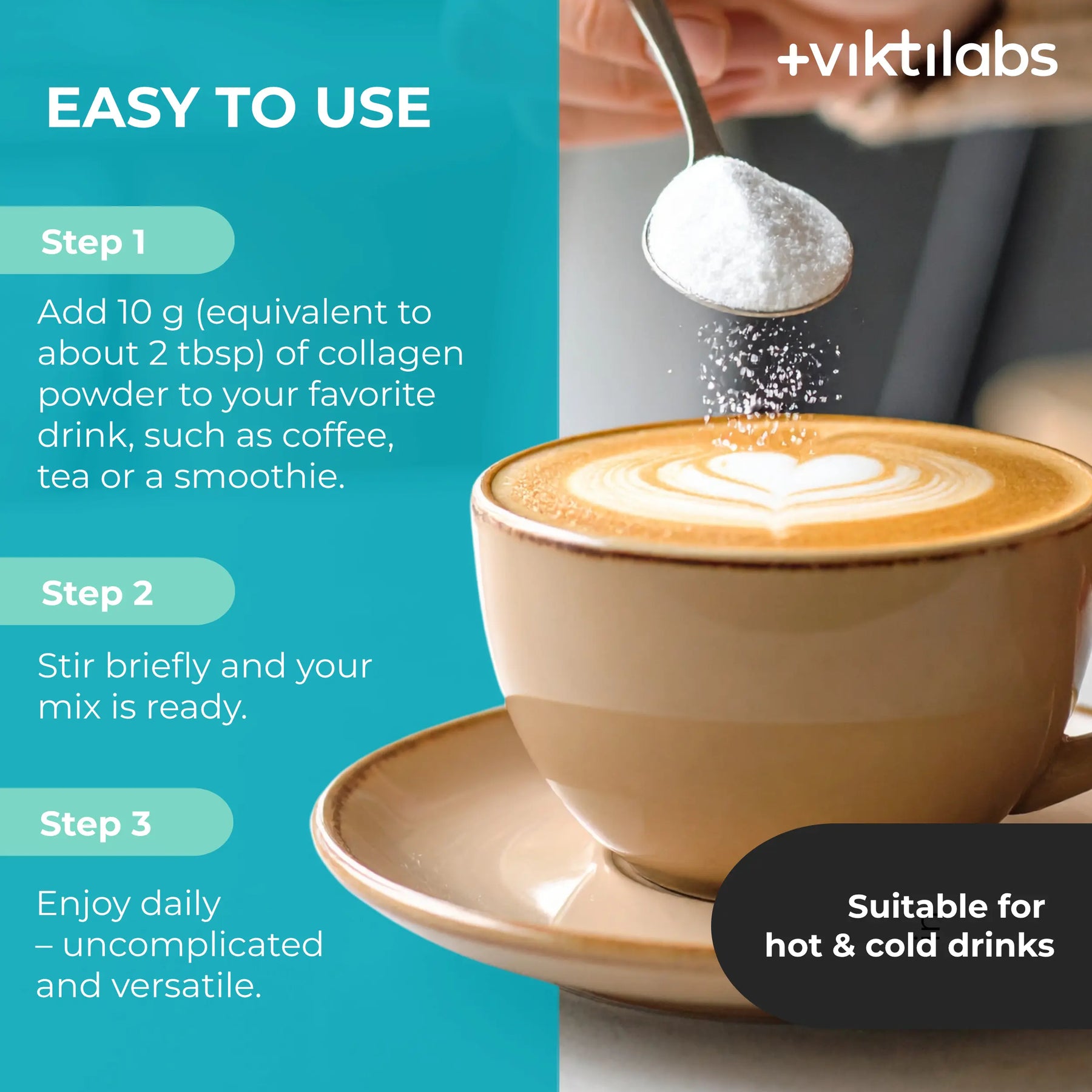 +viktilabs

EASY TO USE

Step 1

Add 10 g (equivalent to about 2 tbsp) of collagen powder to your favorite drink, such as coffee, tea or a smoothie.

Step 2

Stir briefly and your mix is ready.

Step 3

Enjoy daily – uncomplicated and versatile.

Suitable for hot & cold drinks